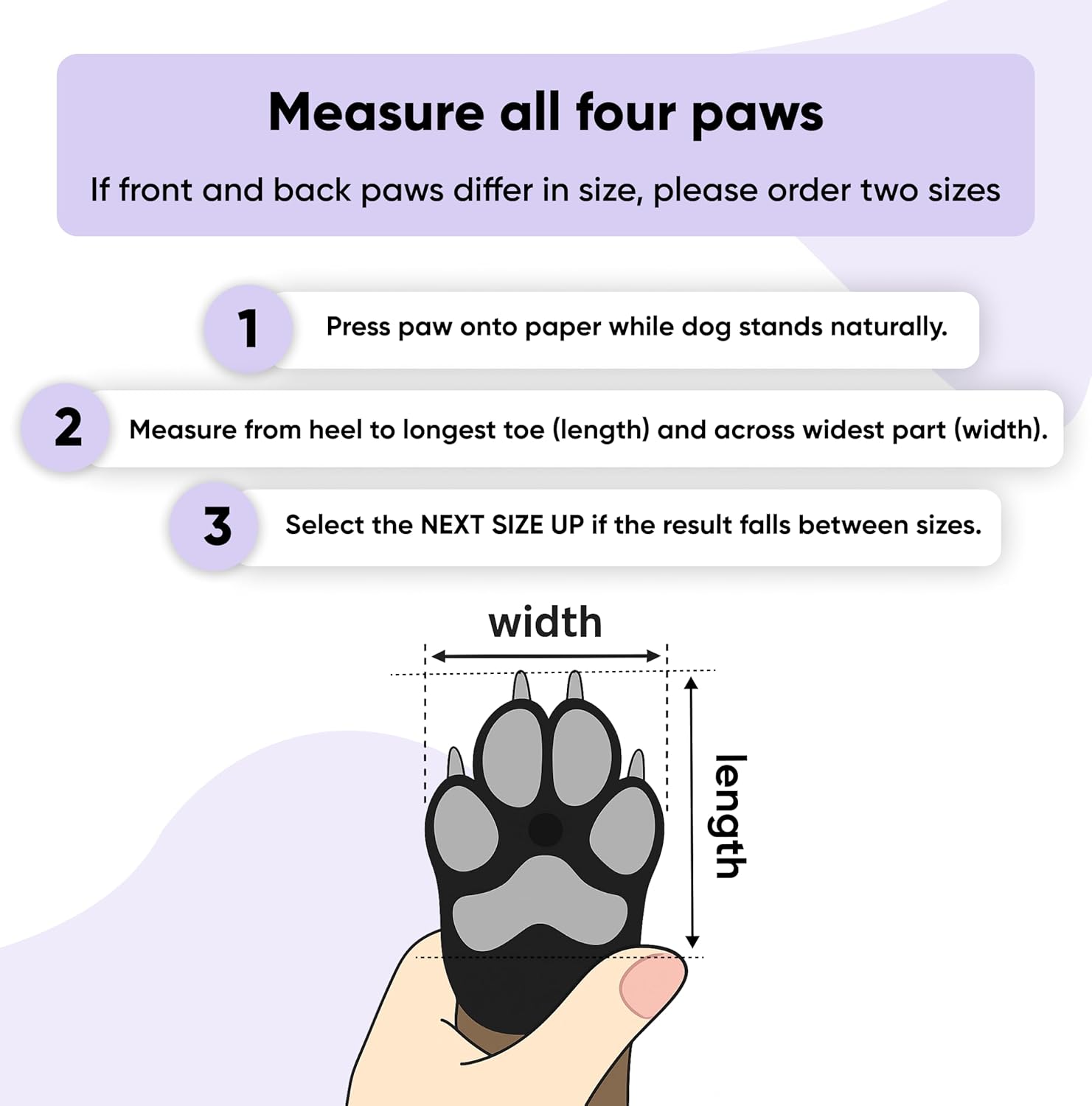 Measure all four paws

If front and back paws differ in size, please order two sizes

1 Press paw onto paper while dog stands naturally.

2 Measure from heel to longest toe (length) and across widest part (width).

3 Select the NEXT SIZE UP if the result falls between sizes.

width

length