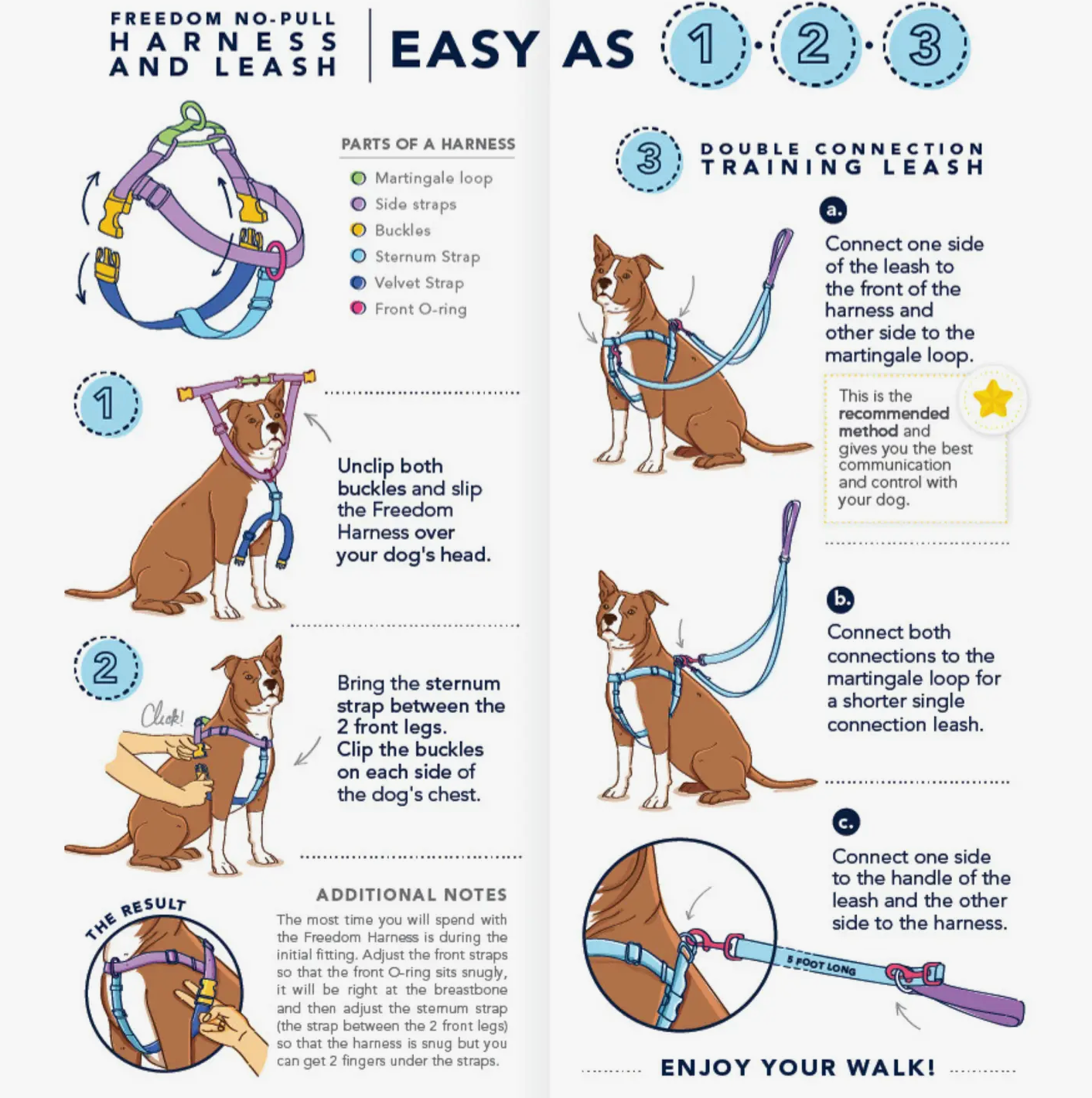 FREEDOM NO-PULL HARNESS AND LEASH

EASY AS 1 · 2 · 3

PARTS OF A HARNESS
Martingale loop
Side straps
Buckles
Sternum Strap
Velvet Strap
Front O-ring

1
Unclip both buckles and slip the Freedom Harness over your dog's head.

2
Click!
Bring the sternum strap between the 2 front legs. Clip the buckles on each side of the dog's chest.

THE RESULT

ADDITIONAL NOTES
The most time you will spend with the Freedom Harness is during the initial fitting. Adjust the front straps so that the front O-ring sits snugly, it will be right at the breastbone and then adjust the sternum strap (the strap between the 2 front legs) so that the harness is snug but you can get 2 fingers under the straps.

3
DOUBLE CONNECTION TRAINING LEASH

a.
Connect one side of the leash to the front of the harness and other side to the martingale loop.

This is the recommended method and gives you the best communication and control with your dog.

b.
Connect both connections to the martingale loop for a shorter single connection leash.

c.
Connect one side to the handle of the leash and the other side to the harness.

5 FOOT LONG

ENJOY YOUR WALK!