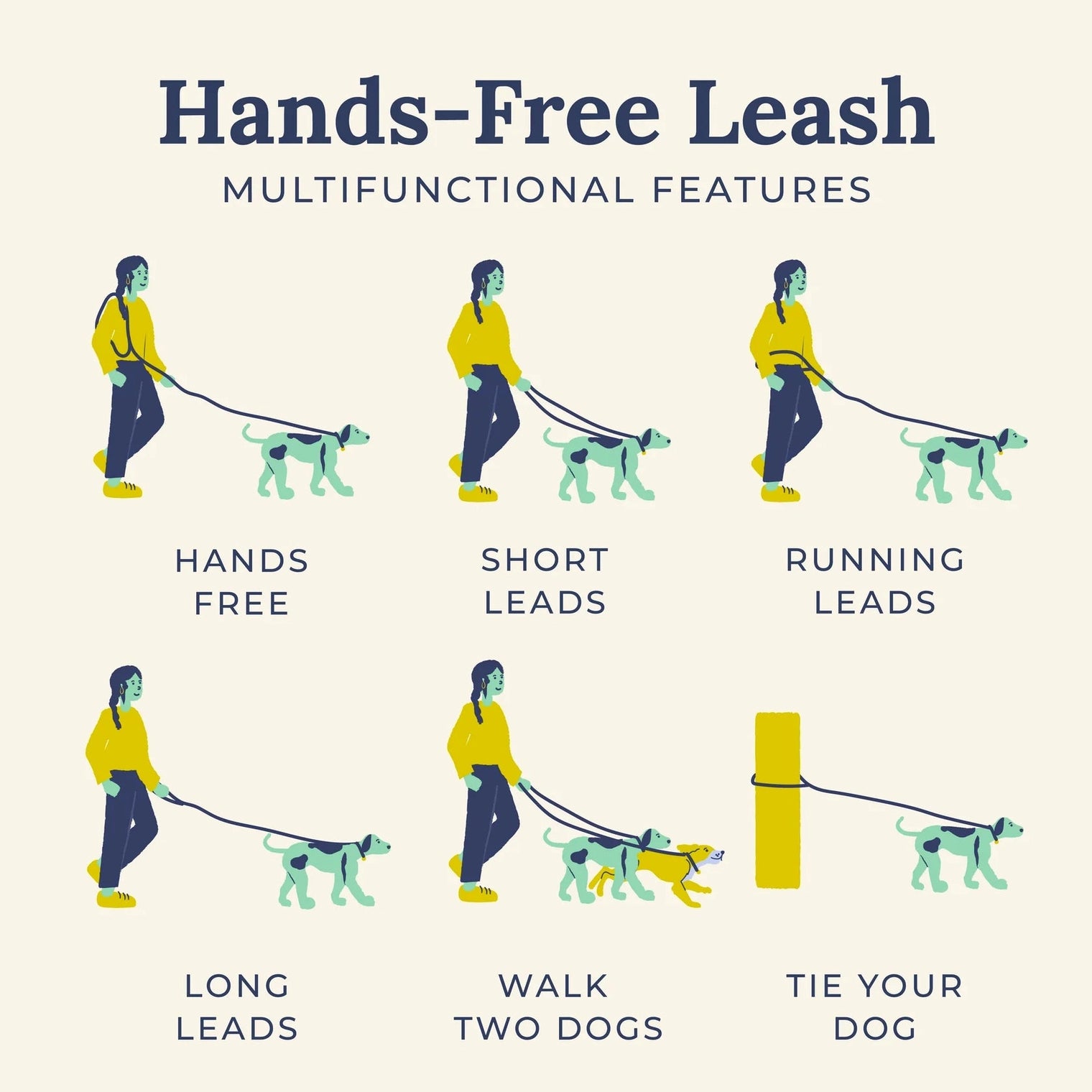 Hands-Free Leash
MULTIFUNCTIONAL FEATURES

HANDS FREE

SHORT LEADS

RUNNING LEADS

LONG LEADS

WALK TWO DOGS

TIE YOUR DOG