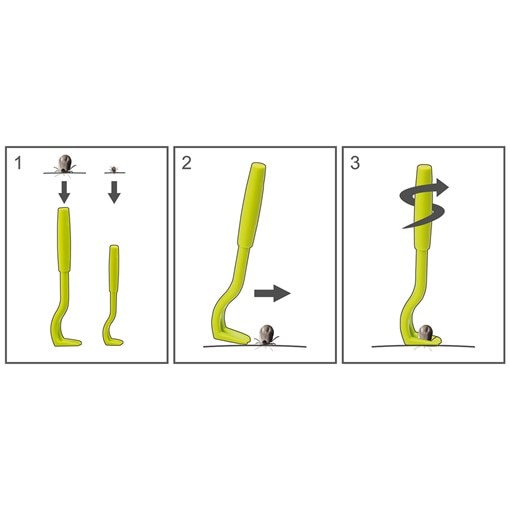 1

2

3